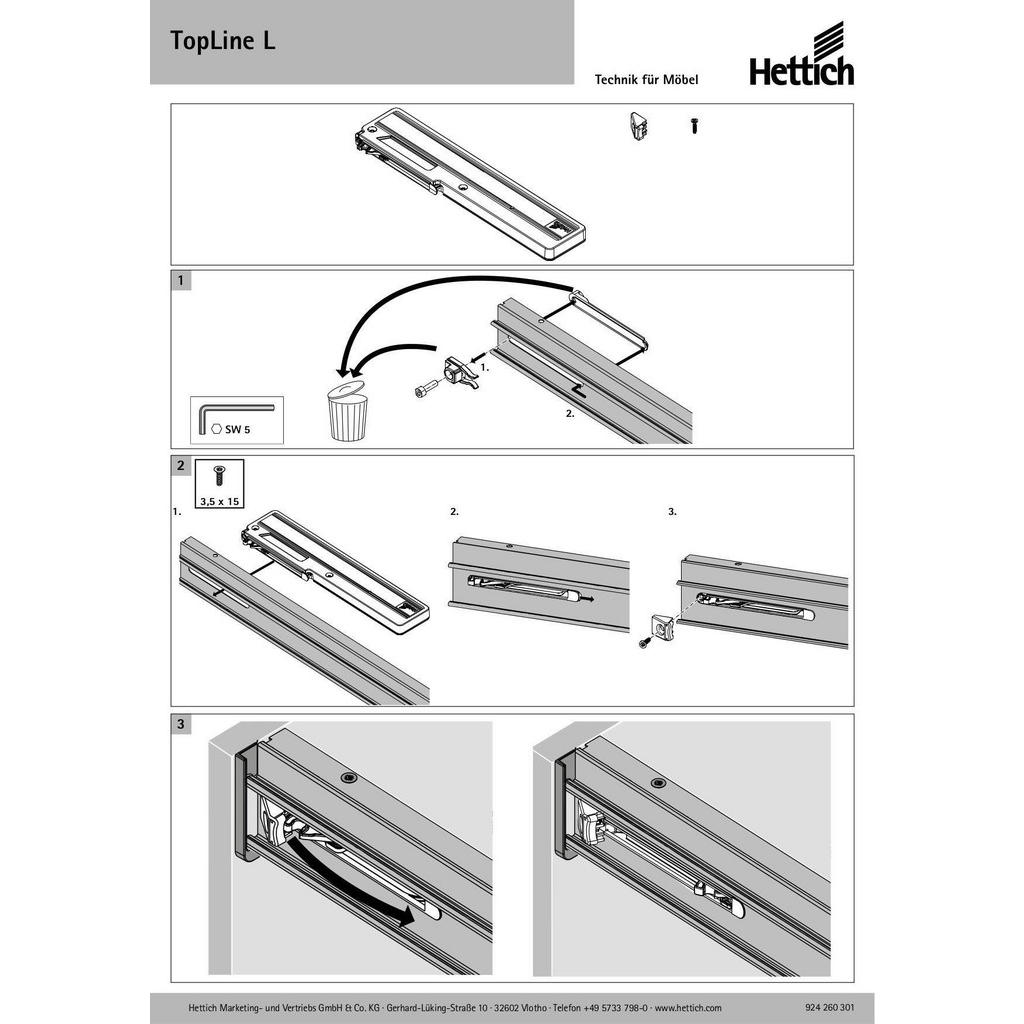 TopLine L

Technik für Möbel

Hettich

1

1.

2.

SW 5

2

3,5 x 15

1.

2.

3.

3

Hettich Marketing- und Vertriebs GmbH & Co. KG · Gerhard-Lüking-Straße 10 · 32602 Vlotho · Telefon +49 5733 798-0 · www.hettich.com

924 260 301